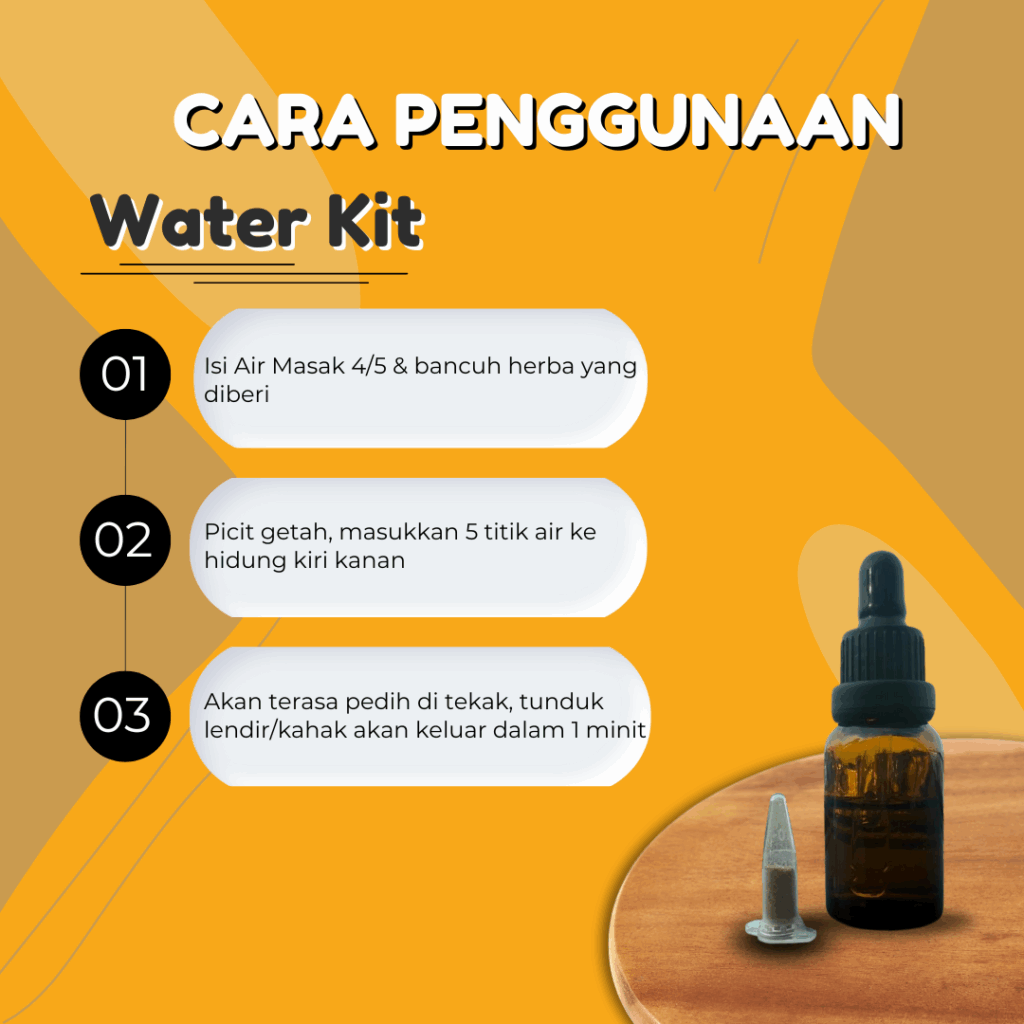 CARA PENGGUNAAN

Water Kit

01

Isi Air Masak 4/5 & bancuh herba yang diberi

02

Picit getah, masukkan 5 titik air ke hidung kiri kanan

03

Akan terasa pedih di tekak, tunduk lendir/kahak akan keluar dalam 1 minit